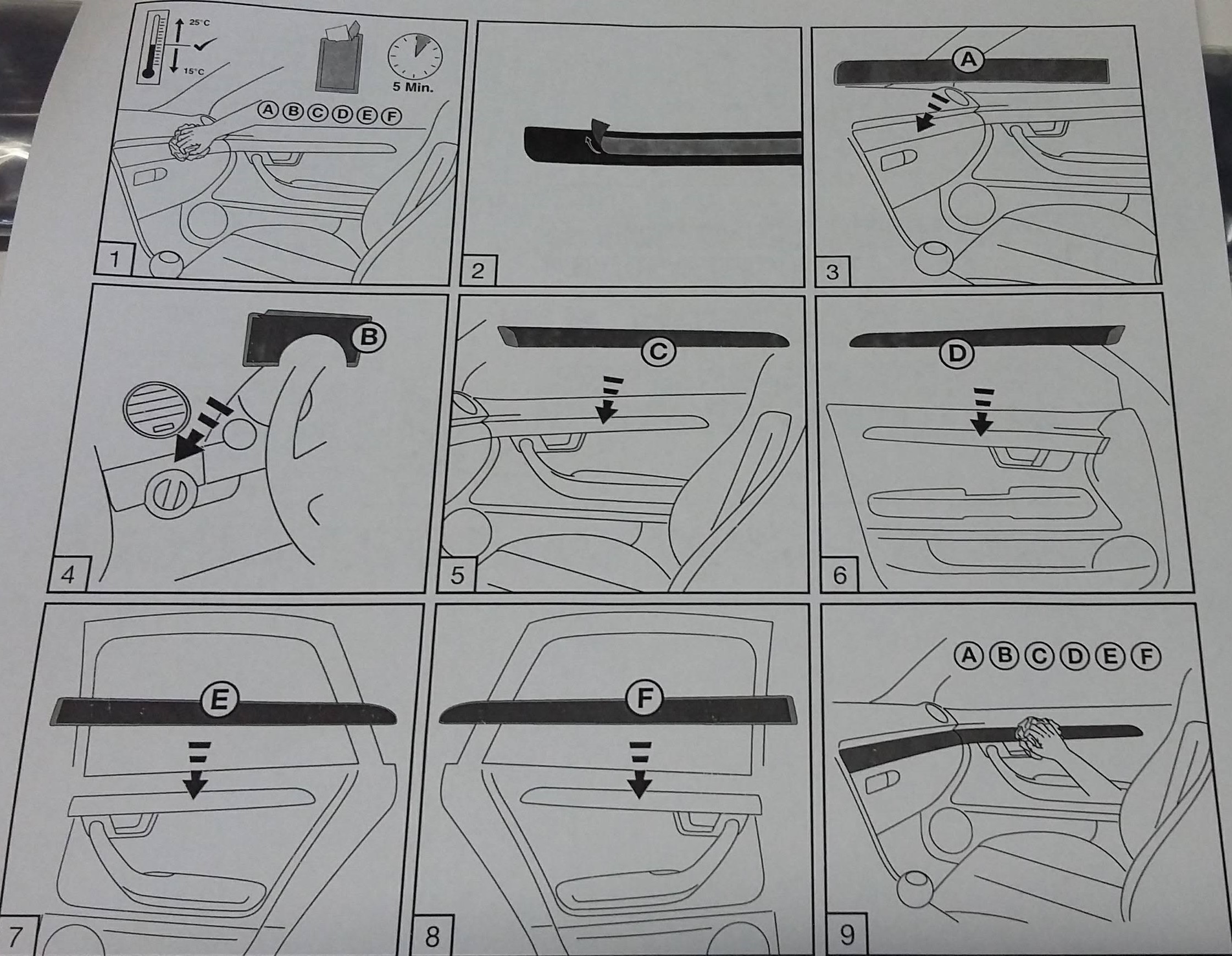 25°C
15°C
5 Min.
A B C D E F
1

2

A
3

B
4

C
5

D
6

E
7

F
8

A B C D E F
9