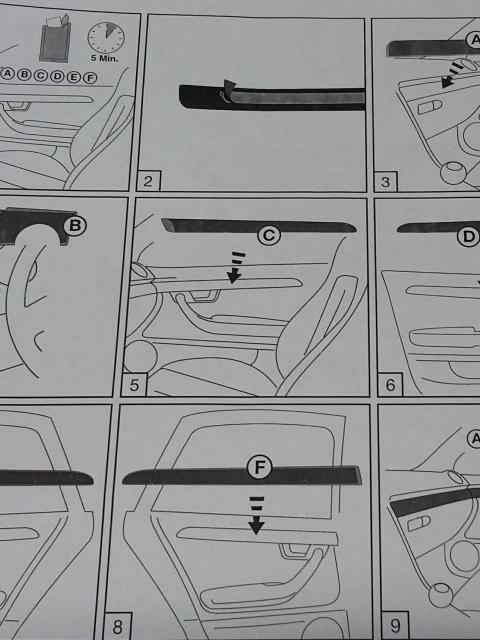 5 Min.

A B C D E F

2

A

3

B

C

5

D

6

F

8

A

9